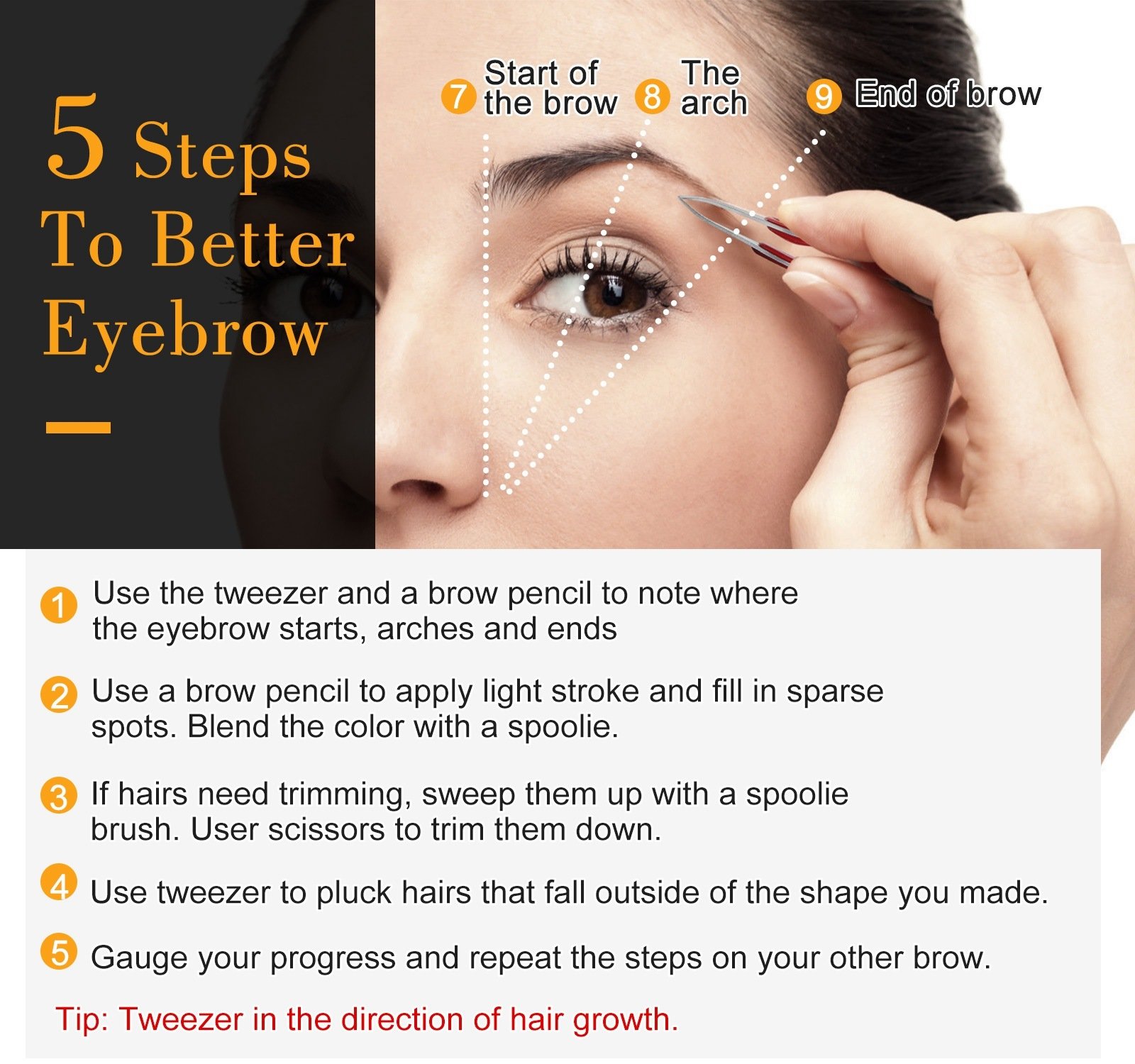 5 Steps To Better Eyebrow

7 Start of the brow

8 The arch

9 End of brow

1 Use the tweezer and a brow pencil to note where the eyebrow starts, arches and ends

2 Use a brow pencil to apply light stroke and fill in sparse spots. Blend the color with a spoolie.

3 If hairs need trimming, sweep them up with a spoolie brush. User scissors to trim them down.

4 Use tweezer to pluck hairs that fall outside of the shape you made.

5 Gauge your progress and repeat the steps on your other brow.

Tip: Tweezer in the direction of hair growth.